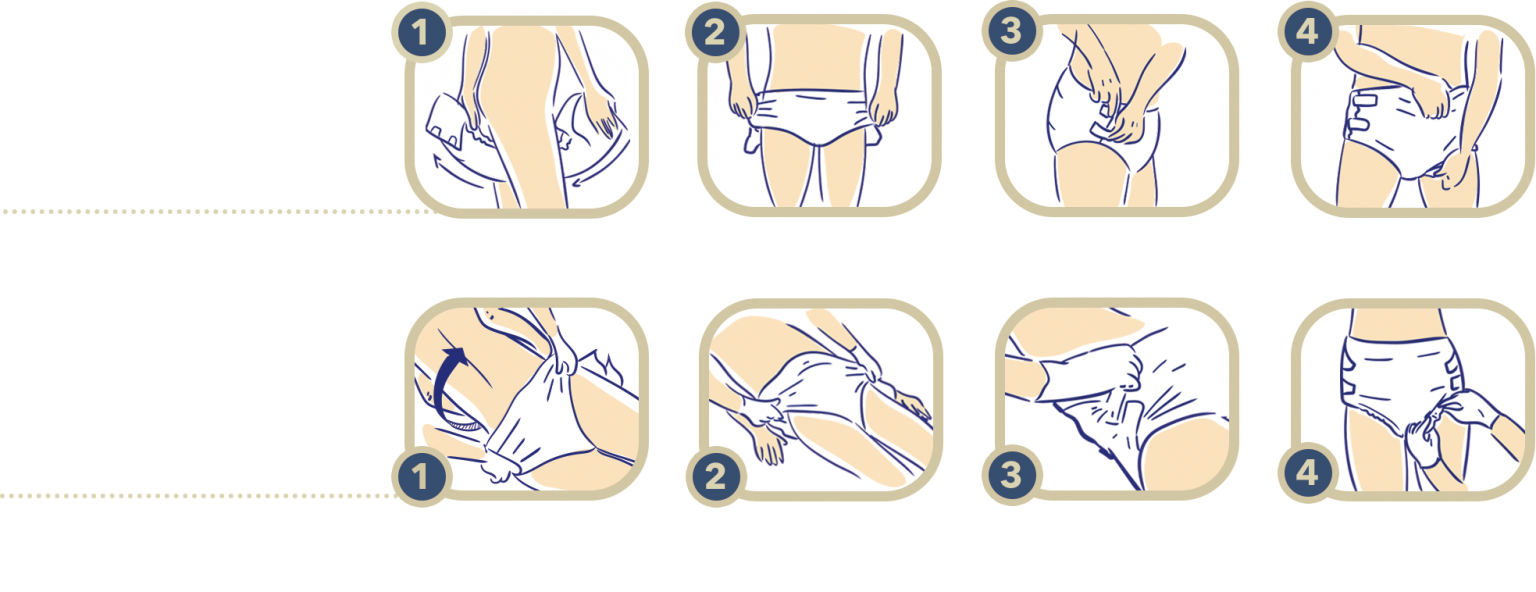 1
2
3
4

1
2
3
4